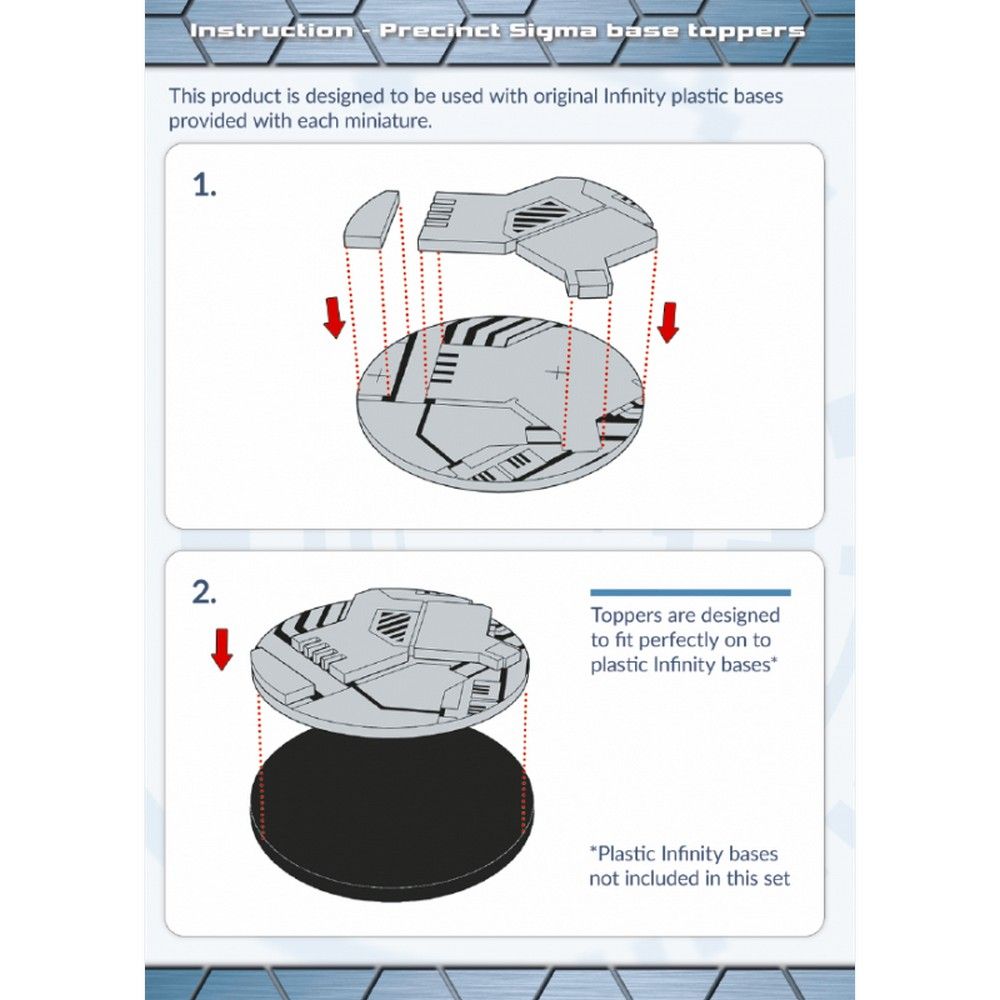 Instruction - Precinct Sigma base toppers

This product is designed to be used with original Infinity plastic bases provided with each miniature.

1.

2.

Toppers are designed to fit perfectly on to plastic Infinity bases*

*Plastic Infinity bases not included in this set