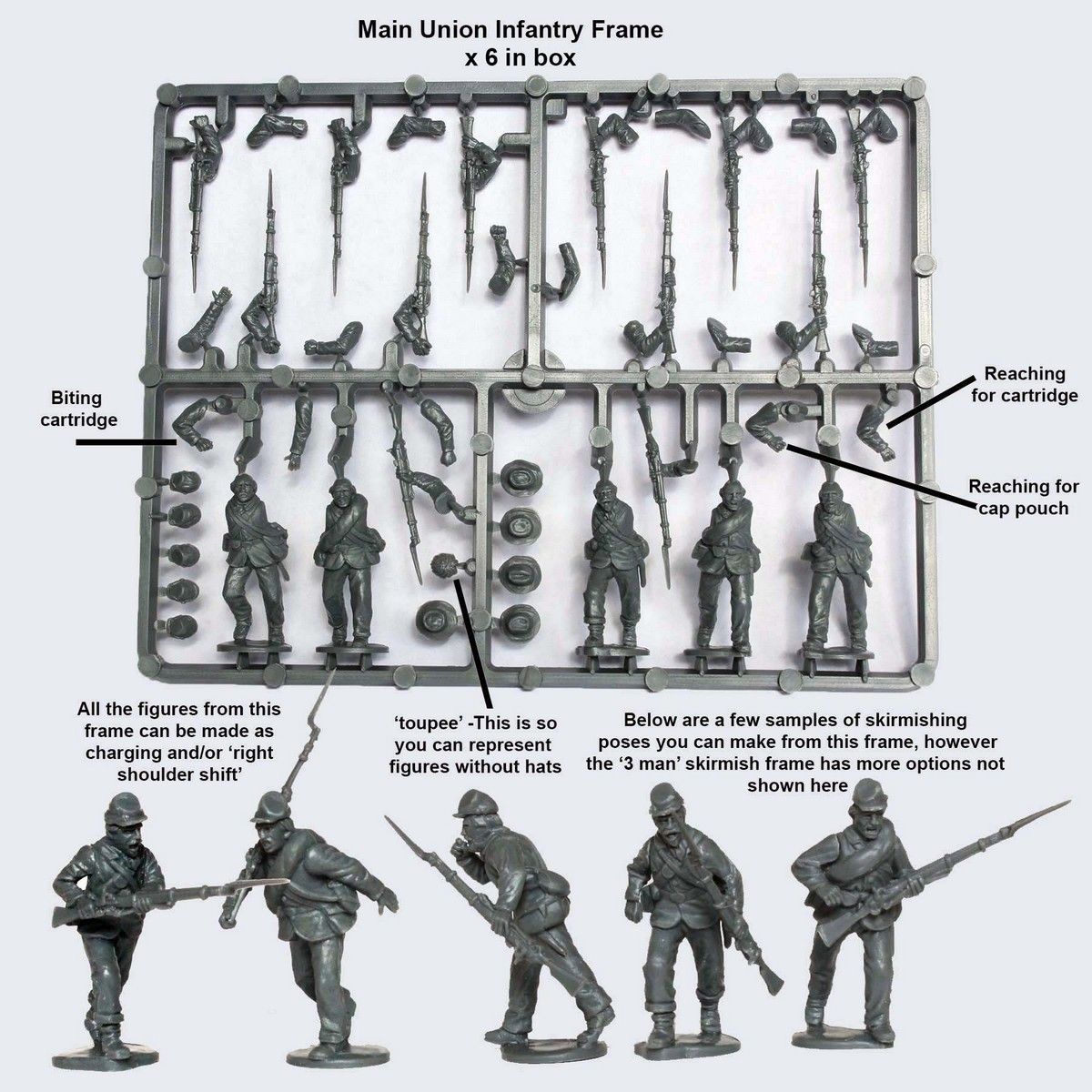 Main Union Infantry Frame
x 6 in box

Biting cartridge

Reaching for cartridge

Reaching for cap pouch

All the figures from this frame can be made as charging and/or 'right shoulder shift'

'toupee' -This is so you can represent figures without hats

Below are a few samples of skirmishing poses you can make from this frame, however the '3 man' skirmish frame has more options not shown here